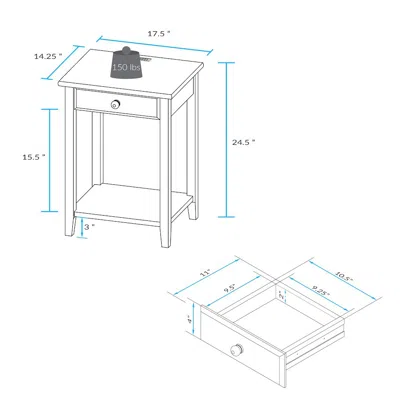 17.5 "
14.25 "
150 lbs
24.5 "
15.5 "
3 "
11"
10.5"
9.5"
9.25"
2"
4"