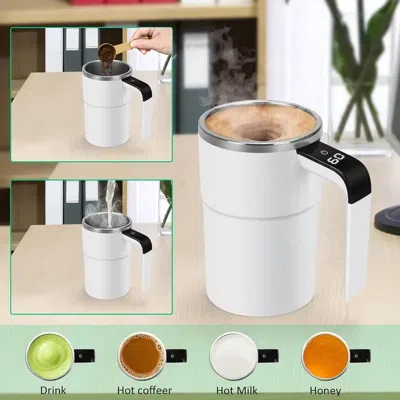 60

Drink
Hot coffeer
Hot Milk
Honey