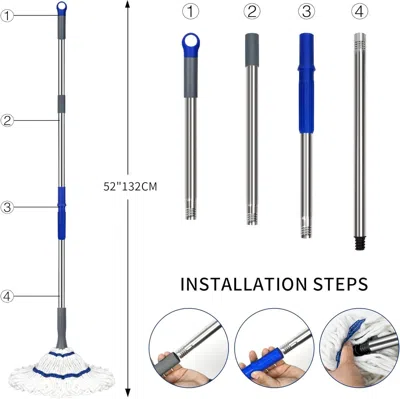 ①
②
③
④
52"132CM
① ② ③ ④
INSTALLATION STEPS