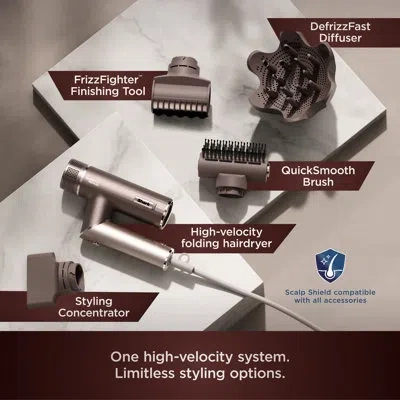 DefrizzFast Diffuser

FrizzFighter™ Finishing Tool

QuickSmooth Brush

Shark

High-velocity folding hairdryer

Scalp Shield compatible with all accessories

Styling Concentrator

One high-velocity system. Limitless styling options.