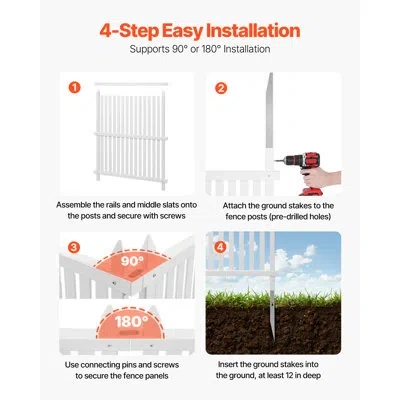 4-Step Easy Installation

Supports 90° or 180° Installation

1

Assemble the rails and middle slats onto the posts and secure with screws

2

Attach the ground stakes to the fence posts (pre-drilled holes)

3

90°

180°

Use connecting pins and screws to secure the fence panels

4

Insert the ground stakes into the ground, at least 12 in deep