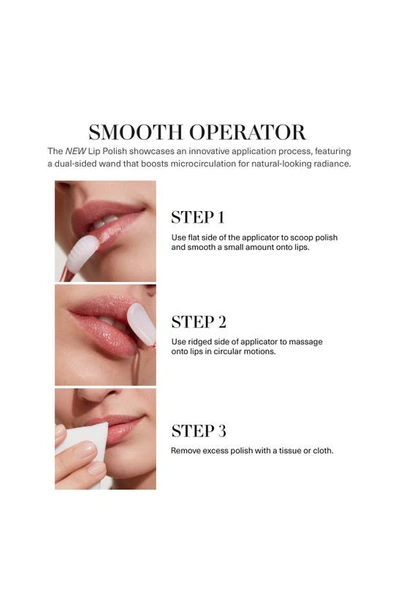 SMOOTH OPERATOR

The NEW Lip Polish showcases an innovative application process, featuring a dual-sided wand that boosts microcirculation for natural-looking radiance.

STEP 1

Use flat side of the applicator to scoop polish and smooth a small amount onto lips.

STEP 2

Use ridged side of applicator to massage onto lips in circular motions.

STEP 3

Remove excess polish with a tissue or cloth.