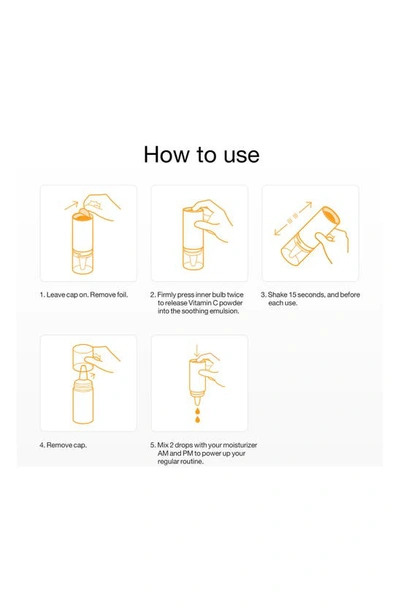 How to use

1. Leave cap on. Remove foil.

2. Firmly press inner bulb twice to release Vitamin C powder into the soothing emulsion.

3. Shake 15 seconds, and before each use.

4. Remove cap.

5. Mix 2 drops with your moisturizer AM and PM to power up your regular routine.