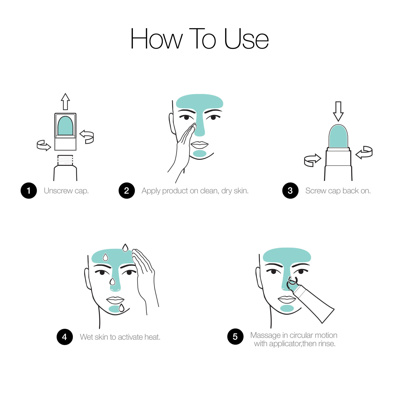 How To Use

1 Unscrew cap.

2 Apply product on clean, dry skin.

3 Screw cap back on.

4 Wet skin to activate heat.

5 Massage in circular motion with applicator,then rinse.