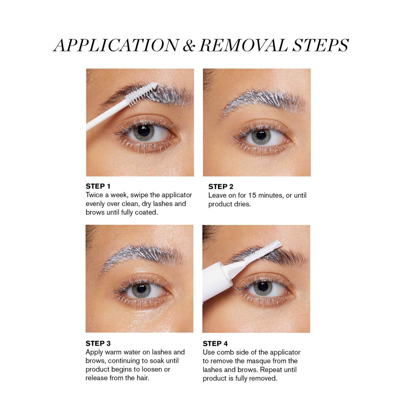 APPLICATION & REMOVAL STEPS

STEP 1
Twice a week, swipe the applicator evenly over clean, dry lashes and brows until fully coated.

STEP 2
Leave on for 15 minutes, or until product dries.

STEP 3
Apply warm water on lashes and brows, continuing to soak until product begins to loosen or release from the hair.

STEP 4
Use comb side of the applicator to remove the masque from the lashes and brows. Repeat until product is fully removed.