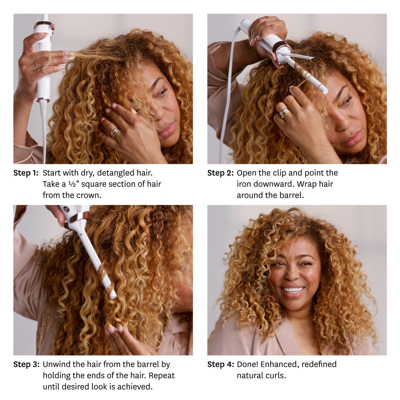 Step 1: Start with dry, detangled hair. Take a ½" square section of hair from the crown.

Step 2: Open the clip and point the iron downward. Wrap hair around the barrel.

Step 3: Unwind the hair from the barrel by holding the ends of the hair. Repeat until desired look is achieved.

Step 4: Done! Enhanced, redefined natural curls.