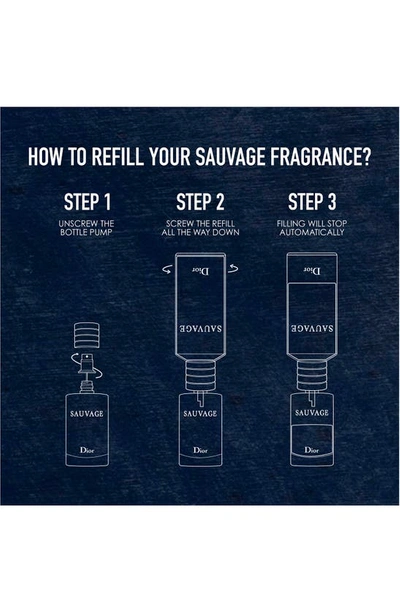 HOW TO REFILL YOUR SAUVAGE FRAGRANCE?

STEP 1
UNSCREW THE BOTTLE PUMP

SAUVAGE
Dior

STEP 2
SCREW THE REFILL ALL THE WAY DOWN

Dior
SAUVAGE

SAUVAGE
Dior

STEP 3
FILLING WILL STOP AUTOMATICALLY

Dior
SAUVAGE

SAUVAGE
Dior