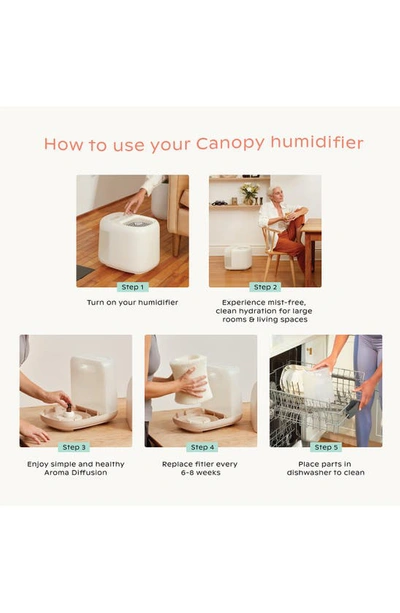 How to use your Canopy humidifier

Step 1

Turn on your humidifier

Step 2

Experience mist-free, clean hydration for large rooms & living spaces

Step 3

Enjoy simple and healthy Aroma Diffusion

Step 4

Replace filter every 6-8 weeks

Step 5

Place parts in dishwasher to clean