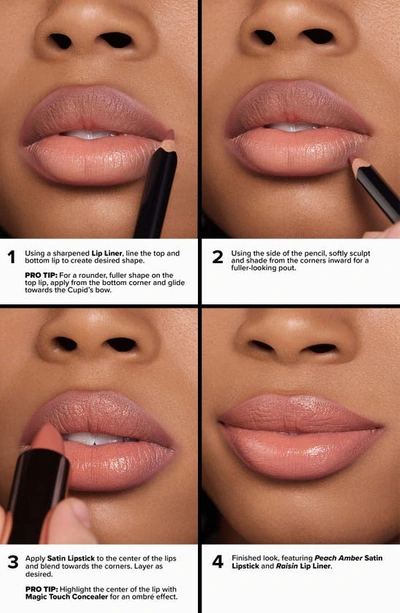 1 Using a sharpened Lip Liner, line the top and bottom lip to create desired shape.

PRO TIP: For a rounder, fuller shape on the top lip, apply from the bottom corner and glide towards the Cupid's bow.

2 Using the side of the pencil, softly sculpt and shade from the corners inward for a fuller-looking pout.

3 Apply Satin Lipstick to the center of the lips and blend towards the corners. Layer as desired.

PRO TIP: Highlight the center of the lip with Magic Touch Concealer for an ombré effect.

4 Finished look, featuring Peach Amber Satin Lipstick and Raisin Lip Liner.