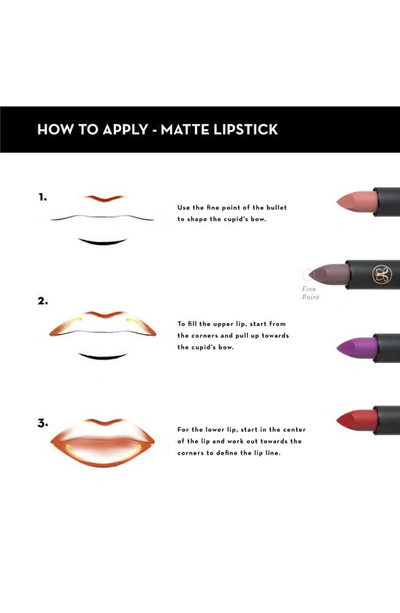 HOW TO APPLY - MATTE LIPSTICK

1.

Use the fine point of the bullet to shape the cupid's bow.

Fine Point

2.

To fill the upper lip, start from the corners and pull up towards the cupid's bow.

3.

For the lower lip, start in the center of the lip and work out towards the corners to define the lip line.