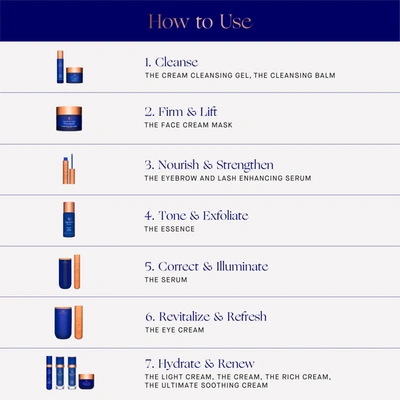 How to Use

1. Cleanse
THE CREAM CLEANSING GEL, THE CLEANSING BALM

2. Firm & Lift
THE FACE CREAM MASK

3. Nourish & Strengthen
THE EYEBROW AND LASH ENHANCING SERUM

4. Tone & Exfoliate
THE ESSENCE

5. Correct & Illuminate
THE SERUM

6. Revitalize & Refresh
THE EYE CREAM

7. Hydrate & Renew
THE LIGHT CREAM, THE CREAM, THE RICH CREAM, THE ULTIMATE SOOTHING CREAM