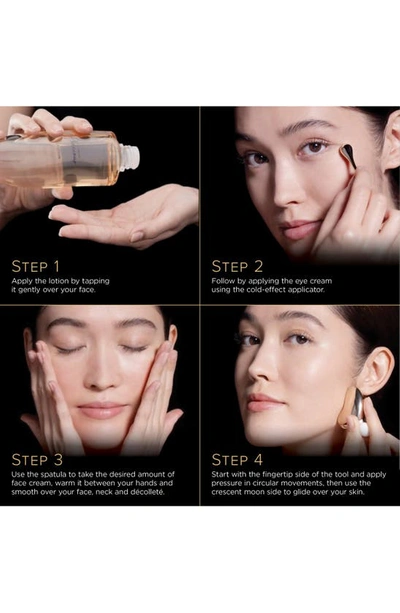 STEP 1
Apply the lotion by tapping it gently over your face.

STEP 2
Follow by applying the eye cream using the cold-effect applicator.

STEP 3
Use the spatula to take the desired amount of face cream, warm it between your hands and smooth over your face, neck and décolleté.

STEP 4
Start with the fingertip side of the tool and apply pressure in circular movements, then use the crescent moon side to glide over your skin.