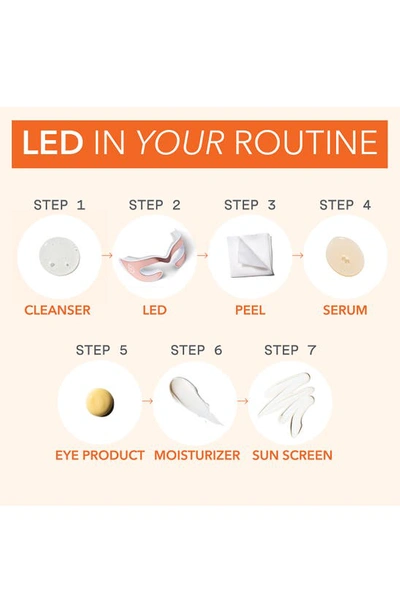 LED IN YOUR ROUTINE

STEP 1
CLEANSER

STEP 2
LED

STEP 3
PEEL

STEP 4
SERUM

STEP 5
EYE PRODUCT

STEP 6
MOISTURIZER

STEP 7
SUN SCREEN