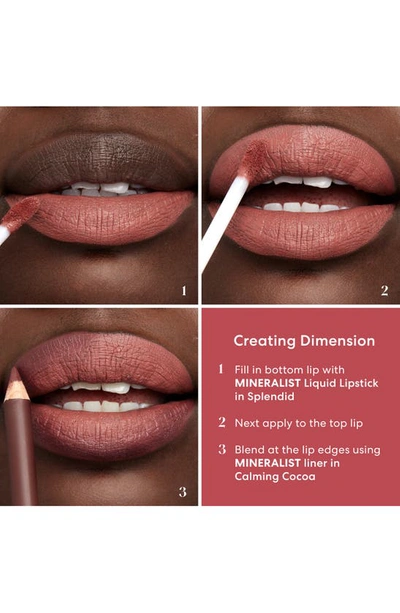 1

2

3

Creating Dimension

1 Fill in bottom lip with MINERALIST Liquid Lipstick in Splendid

2 Next apply to the top lip

3 Blend at the lip edges using MINERALIST liner in Calming Cocoa