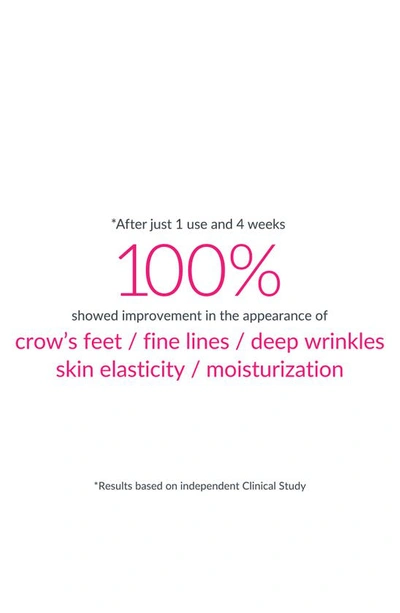 *After just 1 use and 4 weeks

100%

showed improvement in the appearance of

crow's feet / fine lines / deep wrinkles
skin elasticity / moisturization

*Results based on independent Clinical Study