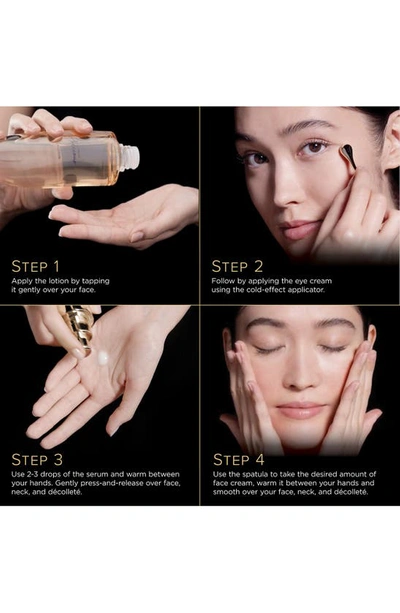 STEP 1
Apply the lotion by tapping it gently over your face.

STEP 2
Follow by applying the eye cream using the cold-effect applicator.

STEP 3
Use 2-3 drops of the serum and warm between your hands. Gently press-and-release over face, neck, and décolleté.

STEP 4
Use the spatula to take the desired amount of face cream, warm it between your hands and smooth over your face, neck, and décolleté.