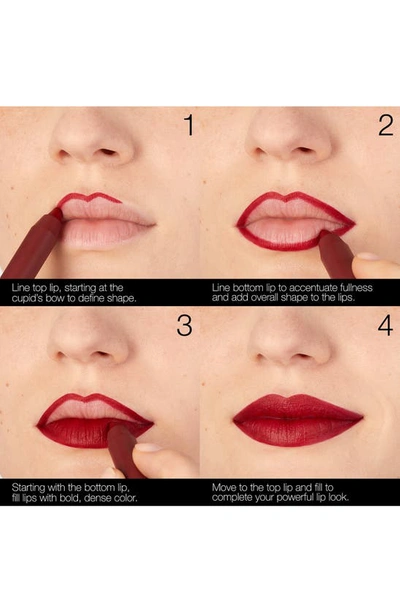 1

Line top lip, starting at the cupid's bow to define shape.

2

Line bottom lip to accentuate fullness and add overall shape to the lips.

3

Starting with the bottom lip, fill lips with bold, dense color.

4

Move to the top lip and fill to complete your powerful lip look.