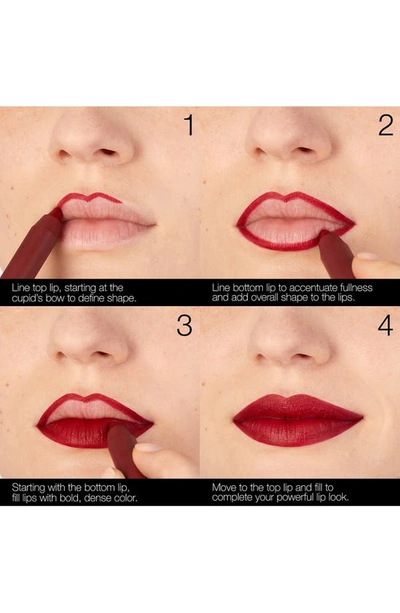 1

Line top lip, starting at the cupid's bow to define shape.

2

Line bottom lip to accentuate fullness and add overall shape to the lips.

3

Starting with the bottom lip, fill lips with bold, dense color.

4

Move to the top lip and fill to complete your powerful lip look.