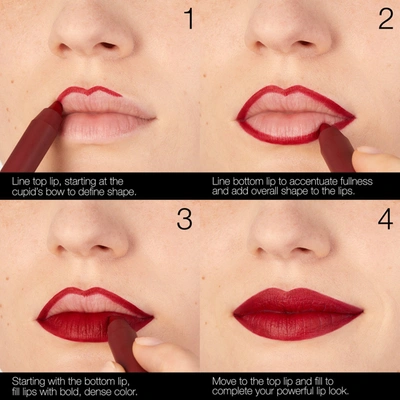 1

Line top lip, starting at the cupid's bow to define shape.

2

Line bottom lip to accentuate fullness and add overall shape to the lips.

3

Starting with the bottom lip, fill lips with bold, dense color.

4

Move to the top lip and fill to complete your powerful lip look.