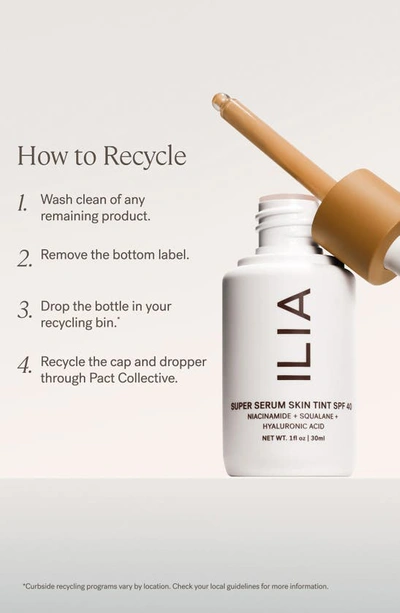 How to Recycle

1. Wash clean of any remaining product.

2. Remove the bottom label.

3. Drop the bottle in your recycling bin.*

4. Recycle the cap and dropper through Pact Collective.

ILIA

SUPER SERUM SKIN TINT SPF 40
NIACINAMIDE + SQUALANE + HYALURONIC ACID
NET WT. 1fl oz | 30ml

*Curbside recycling programs vary by location. Check your local guidelines for more information.