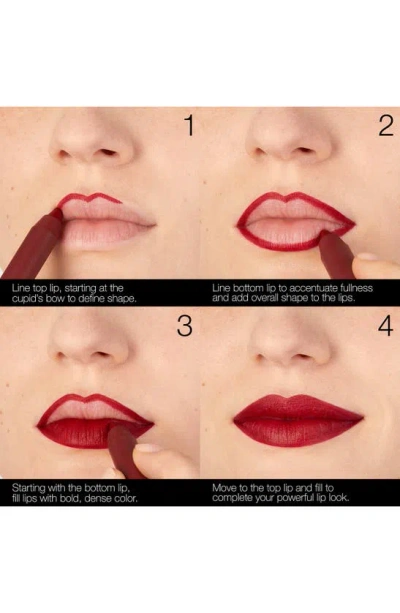 1

Line top lip, starting at the cupid's bow to define shape.

2

Line bottom lip to accentuate fullness and add overall shape to the lips.

3

Starting with the bottom lip, fill lips with bold, dense color.

4

Move to the top lip and fill to complete your powerful lip look.