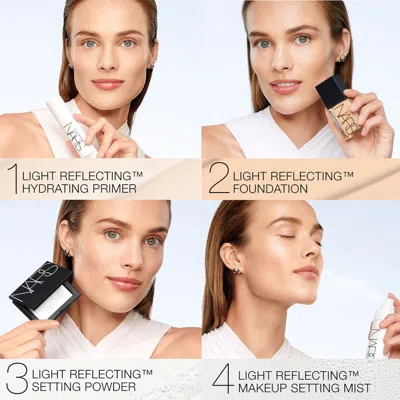 NARS

1 LIGHT REFLECTING™ HYDRATING PRIMER

NARS

2 LIGHT REFLECTING™ FOUNDATION

NARS

3 LIGHT REFLECTING™ SETTING POWDER

NARS

4 LIGHT REFLECTING™ MAKEUP SETTING MIST