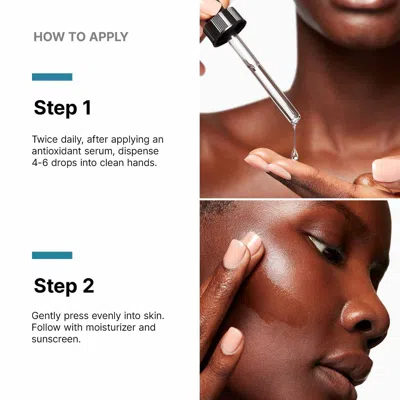 HOW TO APPLY

Step 1

Twice daily, after applying an antioxidant serum, dispense 4-6 drops into clean hands.

Step 2

Gently press evenly into skin. Follow with moisturizer and sunscreen.