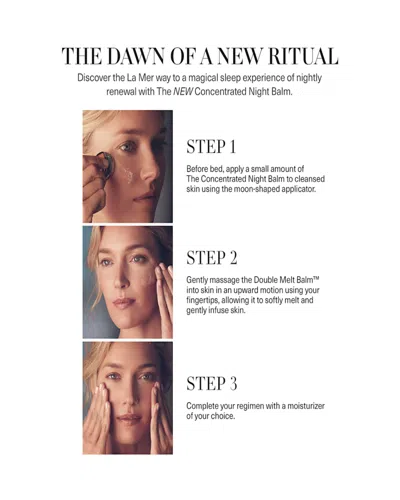 THE DAWN OF A NEW RITUAL

Discover the La Mer way to a magical sleep experience of nightly renewal with The NEW Concentrated Night Balm.

STEP 1

Before bed, apply a small amount of The Concentrated Night Balm to cleansed skin using the moon-shaped applicator.

STEP 2

Gently massage the Double Melt Balm™ into skin in an upward motion using your fingertips, allowing it to softly melt and gently infuse skin.

STEP 3

Complete your regimen with a moisturizer of your choice.