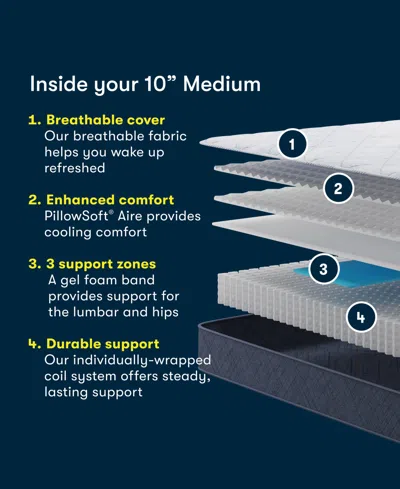 Inside your 10” Medium

1. Breathable cover
Our breathable fabric helps you wake up refreshed

2. Enhanced comfort
PillowSoft® Aire provides cooling comfort

3. 3 support zones
A gel foam band provides support for the lumbar and hips

4. Durable support
Our individually-wrapped coil system offers steady, lasting support

1

2

3

4