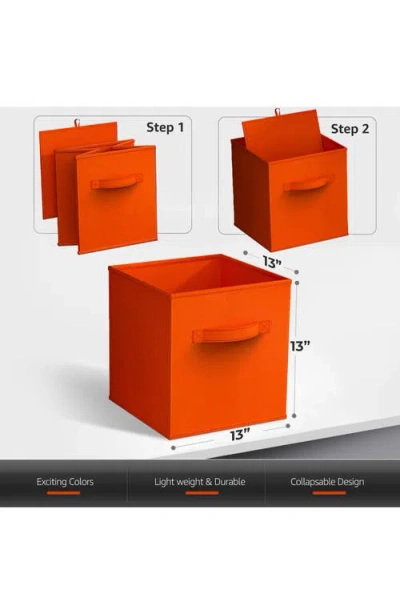 Step 1

Step 2

13"

13"

13"

Exciting Colors

Light weight & Durable

Collapsable Design