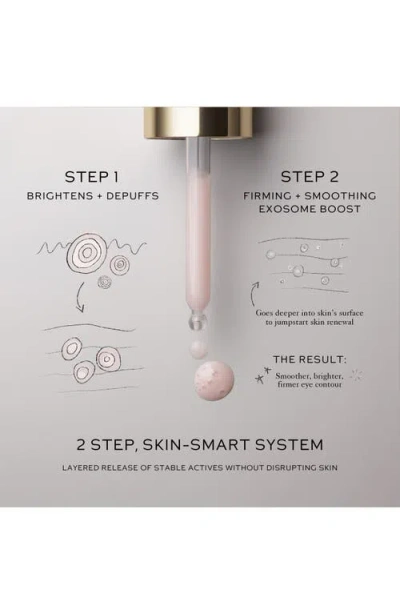 STEP 1

BRIGHTENS + DEPUFFS

STEP 2

FIRMING + SMOOTHING EXOSOME BOOST

Goes deeper into skin's surface to jumpstart skin renewal

THE RESULT:

Smoother, brighter, firmer eye contour

2 STEP, SKIN-SMART SYSTEM

LAYERED RELEASE OF STABLE ACTIVES WITHOUT DISRUPTING SKIN