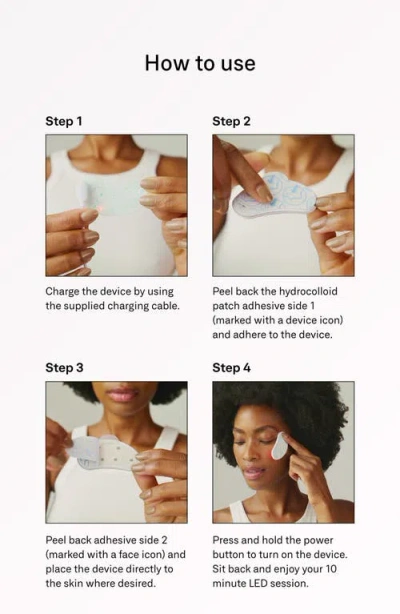 How to use

Step 1

Charge the device by using the supplied charging cable.

Step 2

Peel back the hydrocolloid patch adhesive side 1 (marked with a device icon) and adhere to the device.

Step 3

Peel back adhesive side 2 (marked with a face icon) and place the device directly to the skin where desired.

Step 4

Press and hold the power button to turn on the device. Sit back and enjoy your 10 minute LED session.