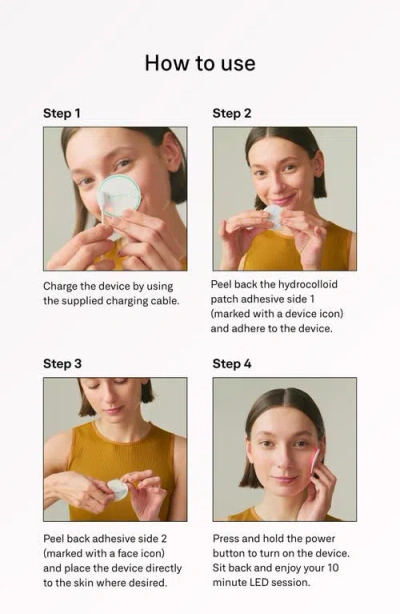 How to use

Step 1

Charge the device by using the supplied charging cable.

Step 2

Peel back the hydrocolloid patch adhesive side 1 (marked with a device icon) and adhere to the device.

Step 3

Peel back adhesive side 2 (marked with a face icon) and place the device directly to the skin where desired.

Step 4

Press and hold the power button to turn on the device. Sit back and enjoy your 10 minute LED session.