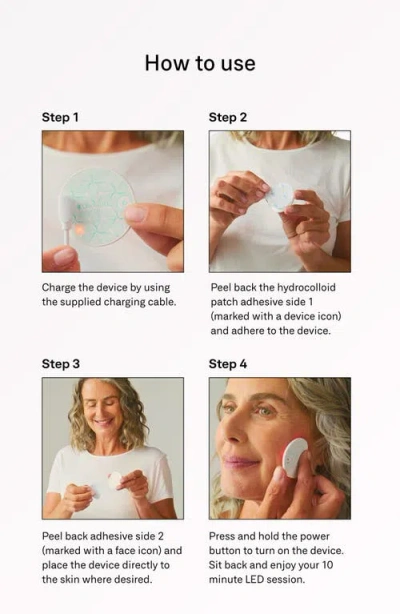 How to use

Step 1

Charge the device by using the supplied charging cable.

Step 2

Peel back the hydrocolloid patch adhesive side 1 (marked with a device icon) and adhere to the device.

Step 3

Peel back adhesive side 2 (marked with a face icon) and place the device directly to the skin where desired.

Step 4

Press and hold the power button to turn on the device. Sit back and enjoy your 10 minute LED session.