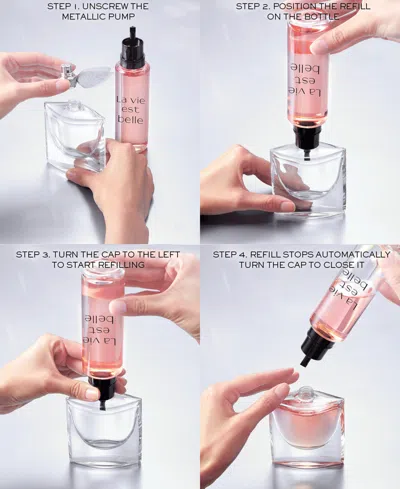 STEP 1. UNSCREW THE METALLIC PUMP

La vie est belle

STEP 2. POSITION THE REFILL ON THE BOTTLE

La vie est belle

STEP 3. TURN THE CAP TO THE LEFT TO START REFILLING

La vie est belle

STEP 4. REFILL STOPS AUTOMATICALLY TURN THE CAP TO CLOSE IT

La vie est belle