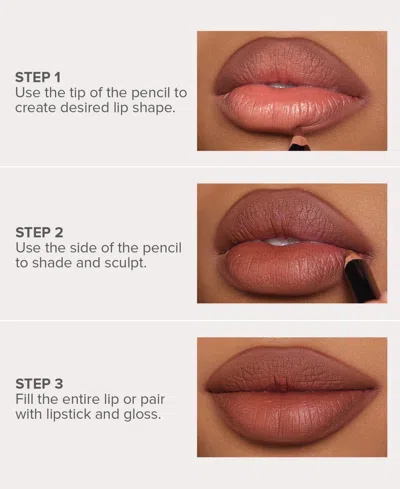 STEP 1
Use the tip of the pencil to create desired lip shape.

STEP 2
Use the side of the pencil to shade and sculpt.

STEP 3
Fill the entire lip or pair with lipstick and gloss.