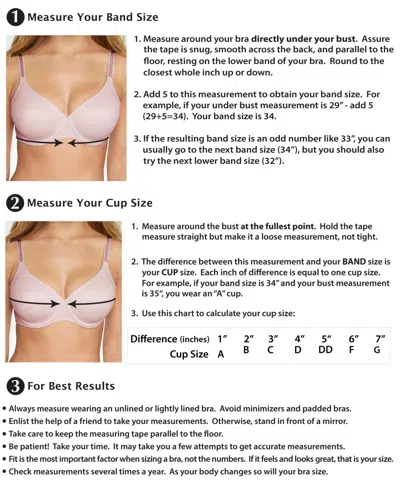 1 Measure Your Band Size

1. Measure around your bra directly under your bust. Assure the tape is snug, smooth across the back, and parallel to the floor, resting on the lower band of your bra. Round to the closest whole inch up or down.

2. Add 5 to this measurement to obtain your band size. For example, if your under bust measurement is 29" - add 5 (29+5=34). Your band size is 34.

3. If the resulting band size is an odd number like 33", you can usually go to the next band size (34"), but you should also try the next lower band size (32").

2 Measure Your Cup Size

1. Measure around the bust at the fullest point. Hold the tape measure straight but make it a loose measurement, not tight.

2. The difference between this measurement and your BAND size is your CUP size. Each inch of difference is equal to one cup size. For example, if your band size is 34" and your bust measurement is 35", you wear an "A" cup.

3. Use this chart to calculate your cup size:

| Difference (inches) | 1" | 2" | 3" | 4" | 5" | 6" | 7" |
|---|---|---|---|---|---|---|---|
| Cup Size | A | B | C | D | DD | F | G |

3 For Best Results

• Always measure wearing an unlined or lightly lined bra. Avoid minimizers and padded bras.
• Enlist the help of a friend to take your measurements. Otherwise, stand in front of a mirror.
• Take care to keep the measuring tape parallel to the floor.
• Be patient! Take your time. It may take you a few attempts to get accurate measurements.
• Fit is the most important factor when sizing a bra, not the numbers. If it feels and looks great, that is your size.
• Check measurements several times a year. As your body changes so will your bra size.