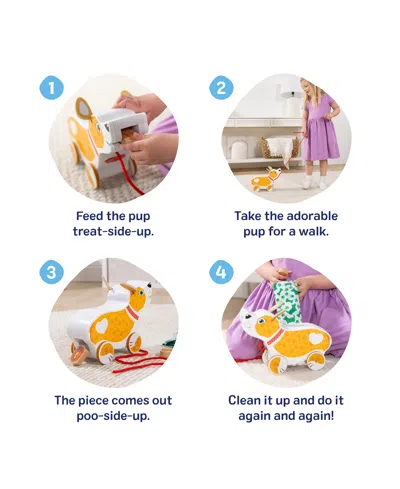 1

Feed the pup treat-side-up.

2

Take the adorable pup for a walk.

3

The piece comes out poo-side-up.

4

Clean it up and do it again and again!