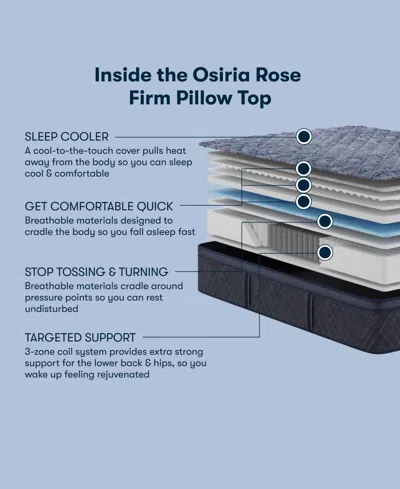 Inside the Osiria Rose Firm Pillow Top

SLEEP COOLER
A cool-to-the-touch cover pulls heat away from the body so you can sleep cool & comfortable

GET COMFORTABLE QUICK
Breathable materials designed to cradle the body so you fall asleep fast

STOP TOSSING & TURNING
Breathable materials cradle around pressure points so you can rest undisturbed

TARGETED SUPPORT
3-zone coil system provides extra strong support for the lower back & hips, so you wake up feeling rejuvenated