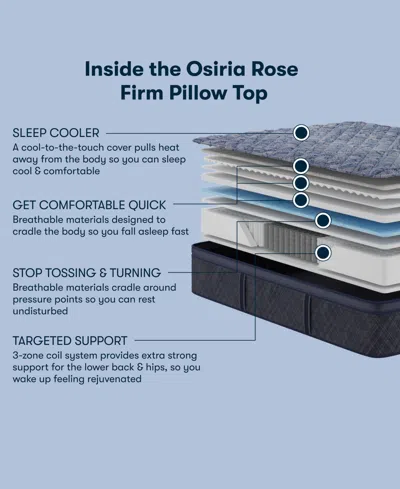 Inside the Osiria Rose Firm Pillow Top

SLEEP COOLER
A cool-to-the-touch cover pulls heat away from the body so you can sleep cool & comfortable

GET COMFORTABLE QUICK
Breathable materials designed to cradle the body so you fall asleep fast

STOP TOSSING & TURNING
Breathable materials cradle around pressure points so you can rest undisturbed

TARGETED SUPPORT
3-zone coil system provides extra strong support for the lower back & hips, so you wake up feeling rejuvenated