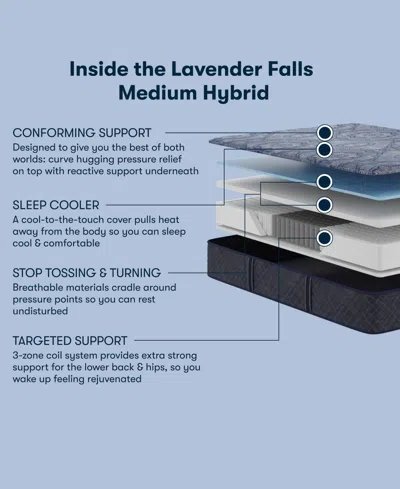 Inside the Lavender Falls Medium Hybrid

CONFORMING SUPPORT
Designed to give you the best of both worlds: curve hugging pressure relief on top with reactive support underneath

SLEEP COOLER
A cool-to-the-touch cover pulls heat away from the body so you can sleep cool & comfortable

STOP TOSSING & TURNING
Breathable materials cradle around pressure points so you can rest undisturbed

TARGETED SUPPORT
3-zone coil system provides extra strong support for the lower back & hips, so you wake up feeling rejuvenated