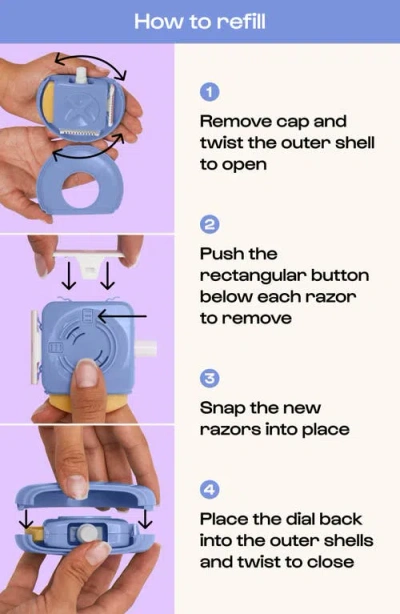 How to refill

1

Remove cap and twist the outer shell to open

2

Push the rectangular button below each razor to remove

3

Snap the new razors into place

4

Place the dial back into the outer shells and twist to close