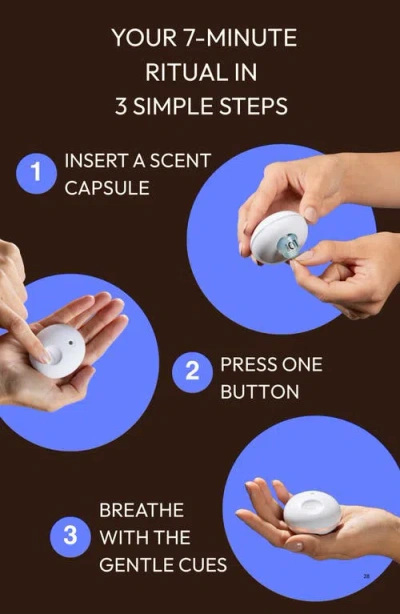 YOUR 7-MINUTE RITUAL IN 3 SIMPLE STEPS

1 INSERT A SCENT CAPSULE

2 PRESS ONE BUTTON

3 BREATHE WITH THE GENTLE CUES

28