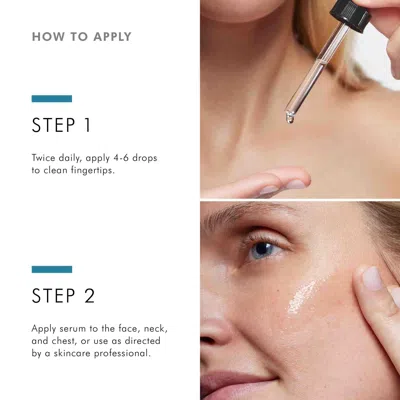 HOW TO APPLY

STEP 1

Twice daily, apply 4-6 drops to clean fingertips.

STEP 2

Apply serum to the face, neck, and chest, or use as directed by a skincare professional.