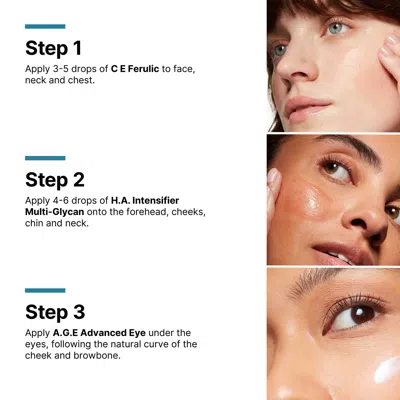 Step 1

Apply 3-5 drops of C E Ferulic to face, neck and chest.

Step 2

Apply 4-6 drops of H.A. Intensifier Multi-Glycan onto the forehead, cheeks, chin and neck.

Step 3

Apply A.G.E Advanced Eye under the eyes, following the natural curve of the cheek and browbone.