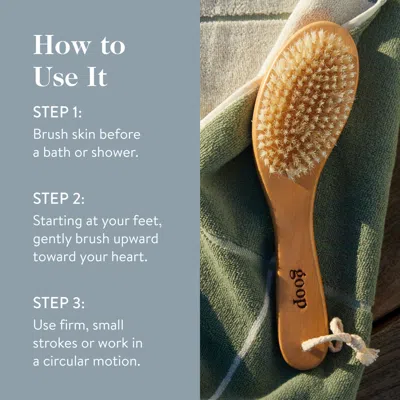 How to Use It

STEP 1:
Brush skin before a bath or shower.

STEP 2:
Starting at your feet, gently brush upward toward your heart.

STEP 3:
Use firm, small strokes or work in a circular motion.

goop