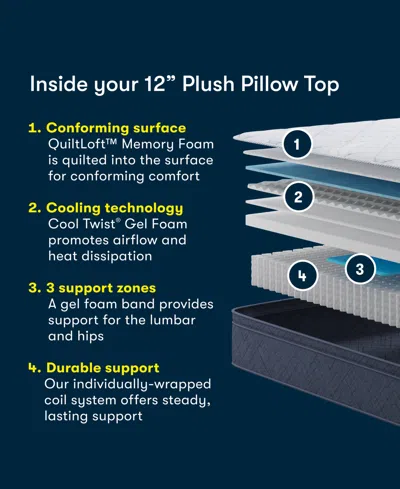 Inside your 12” Plush Pillow Top

1. Conforming surface
QuiltLoft™ Memory Foam is quilted into the surface for conforming comfort

2. Cooling technology
Cool Twist® Gel Foam promotes airflow and heat dissipation

3. 3 support zones
A gel foam band provides support for the lumbar and hips

4. Durable support
Our individually-wrapped coil system offers steady, lasting support

1

2

3

4