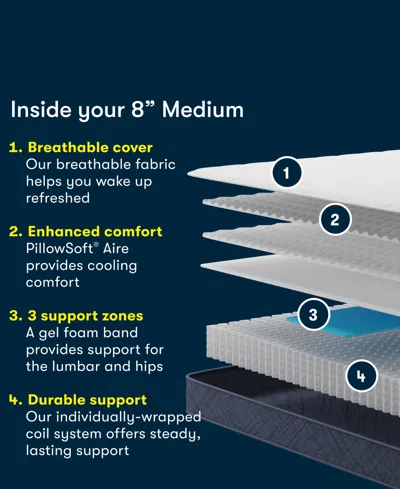 Inside your 8” Medium

1. Breathable cover
Our breathable fabric helps you wake up refreshed

2. Enhanced comfort
PillowSoft® Aire provides cooling comfort

3. 3 support zones
A gel foam band provides support for the lumbar and hips

4. Durable support
Our individually-wrapped coil system offers steady, lasting support

1

2

3

4