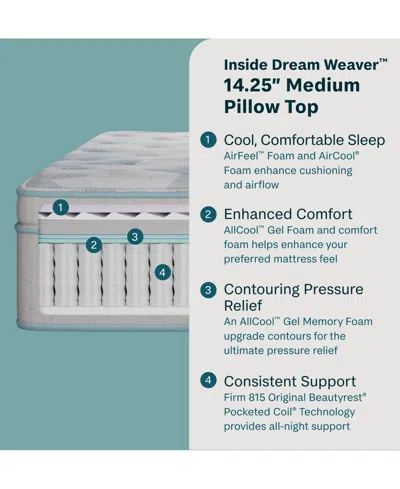 1

2

3

4

Inside Dream Weaver™
14.25" Medium Pillow Top

1 Cool, Comfortable Sleep
AirFeel™ Foam and AirCool® Foam enhance cushioning and airflow

2 Enhanced Comfort
AllCool™ Gel Foam and comfort foam helps enhance your preferred mattress feel

3 Contouring Pressure Relief
An AllCool™ Gel Memory Foam upgrade contours for the ultimate pressure relief

4 Consistent Support
Firm 815 Original Beautyrest® Pocketed Coil® Technology provides all-night support