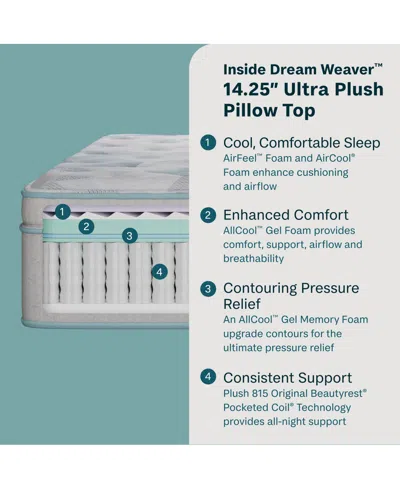 1
2
3
4

Inside Dream Weaver™
14.25" Ultra Plush Pillow Top

1 Cool, Comfortable Sleep
AirFeel™ Foam and AirCool® Foam enhance cushioning and airflow

2 Enhanced Comfort
AllCool™ Gel Foam provides comfort, support, airflow and breathability

3 Contouring Pressure Relief
An AllCool™ Gel Memory Foam upgrade contours for the ultimate pressure relief

4 Consistent Support
Plush 815 Original Beautyrest® Pocketed Coil® Technology provides all-night support